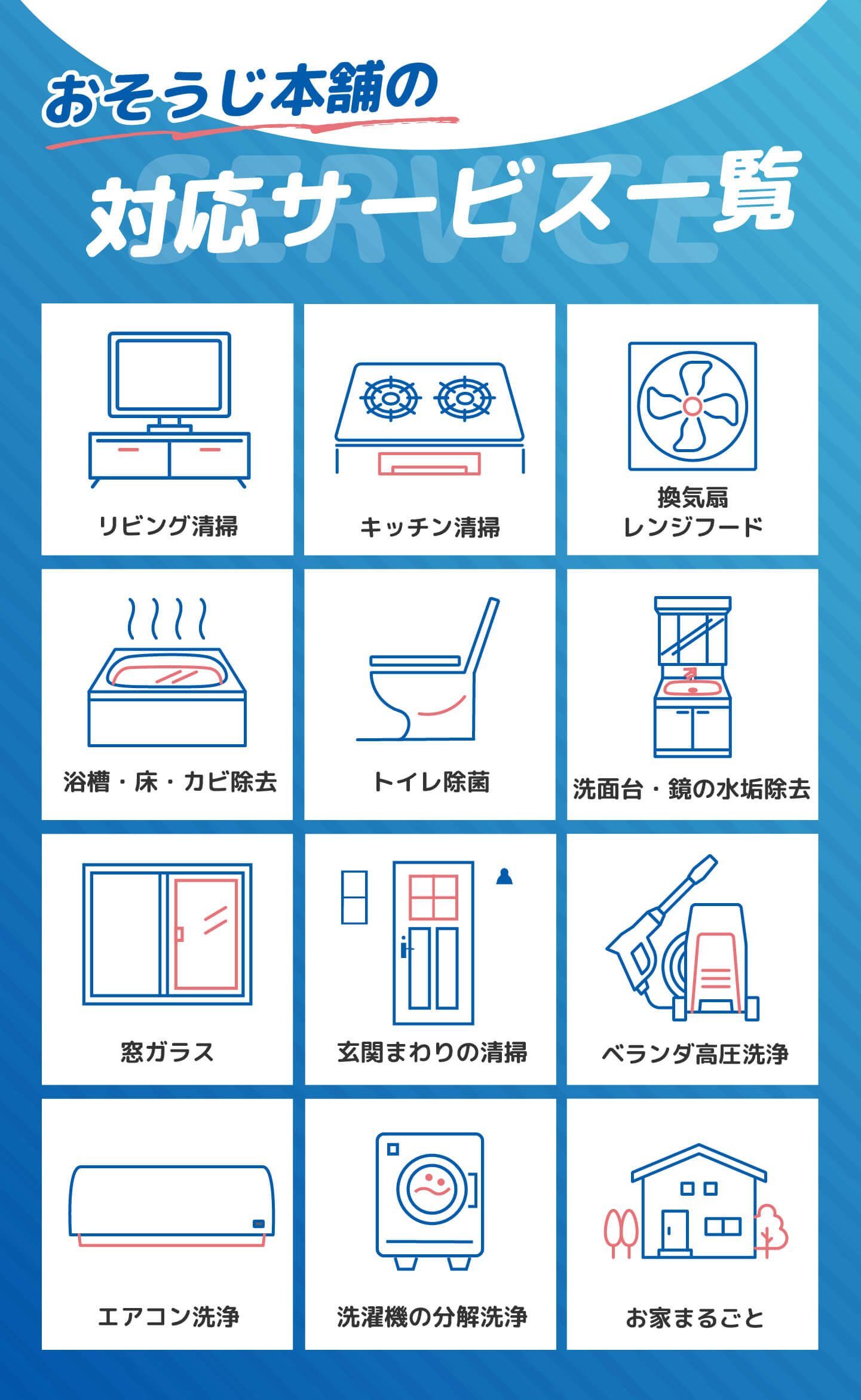 おそうじ本舗の
SERVICE
対応サービス一覧

リビング清掃

キッチン清掃

換気扇
レンジフード

浴槽・床・カビ除去

トイレ除菌

洗面台・鏡の水垢除去

窓ガラス

玄関まわりの清掃

ベランダ高圧洗浄

エアコン洗浄

洗濯機の分解洗浄

お家まるごと